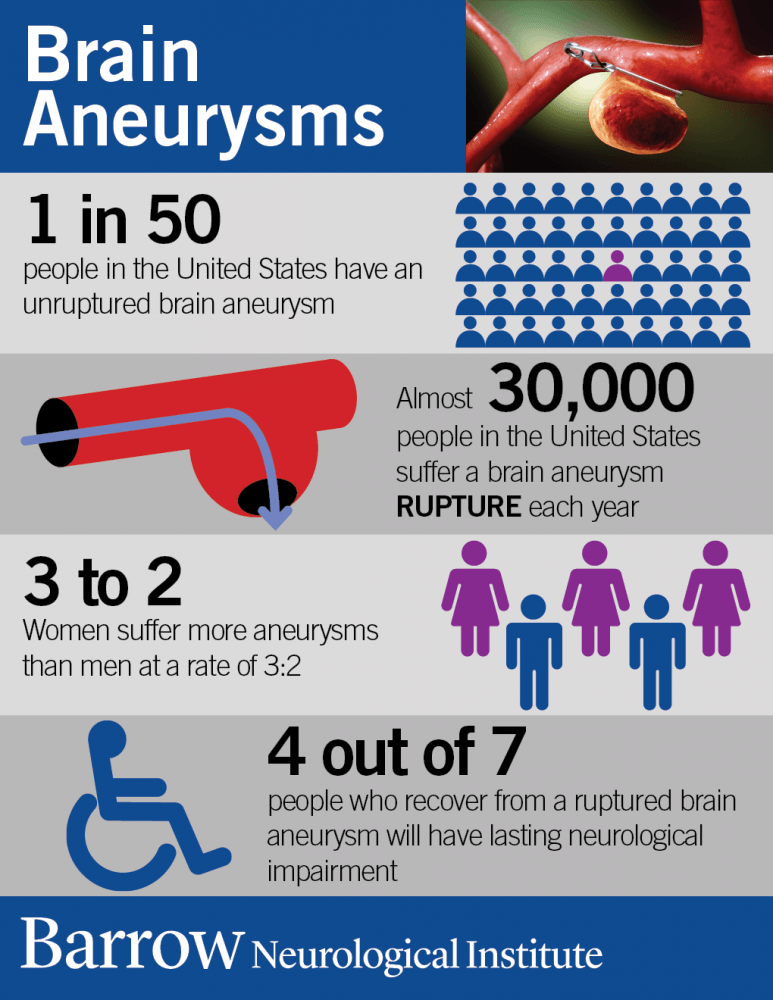 Brain Aneurysms

1 in 50
people in the United States have an unruptured brain aneurysm

Almost 30,000
people in the United States suffer a brain aneurysm RUPTURE each year

3 to 2
Women suffer more aneurysms than men at a rate of 3:2

4 out of 7
people who recover from a ruptured brain aneurysm will have lasting neurological impairment

Barrow Neurological Institute