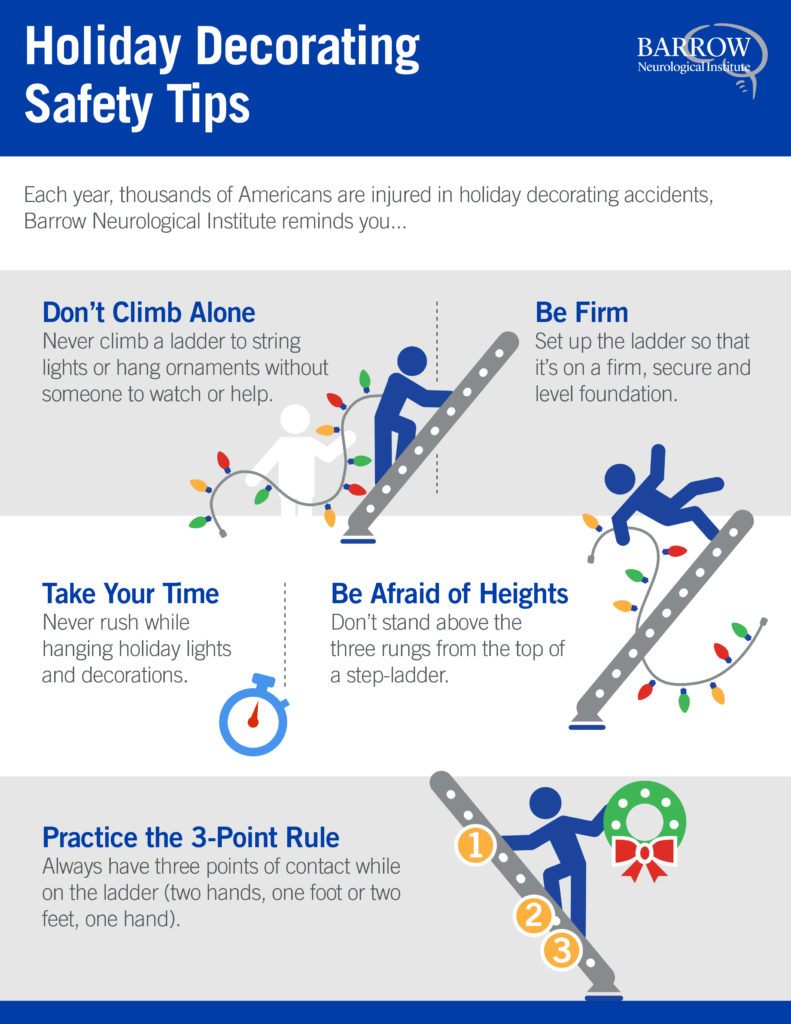 Holiday Decorating Safety Tips

BARROW
Neurological Institute

Each year, thousands of Americans are injured in holiday decorating accidents, Barrow Neurological Institute reminds you...

Don't Climb Alone
Never climb a ladder to string lights or hang ornaments without someone to watch or help.

Be Firm
Set up the ladder so that it's on a firm, secure and level foundation.

Take Your Time
Never rush while hanging holiday lights and decorations.

Be Afraid of Heights
Don't stand above the three rungs from the top of a step-ladder.

Practice the 3-Point Rule
Always have three points of contact while on the ladder (two hands, one foot or two feet, one hand).

1
2
3