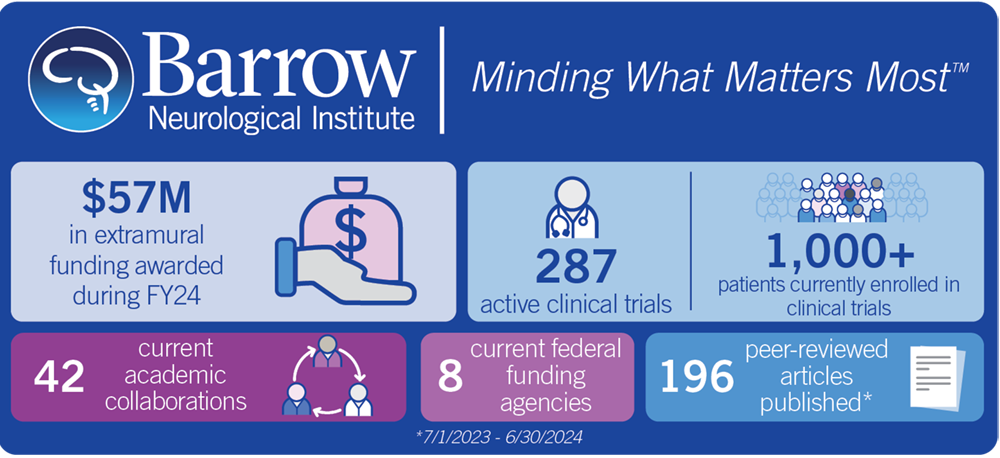 Barrow Neurological Institute

Minding What Matters Most™

$57M in extramural funding awarded during FY24

$

287 active clinical trials

1,000+ patients currently enrolled in clinical trials

42 current academic collaborations

8 current federal funding agencies

196 peer-reviewed articles published*

*7/1/2023 - 6/30/2024