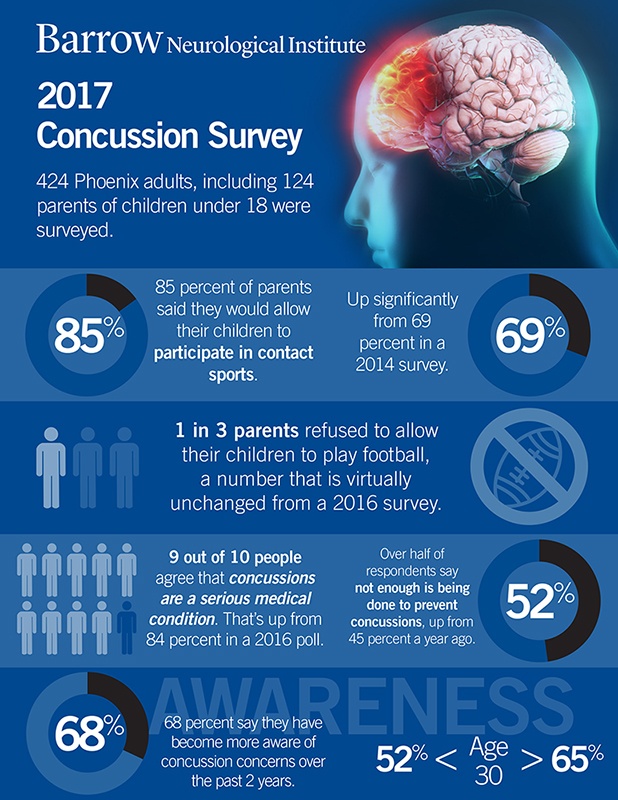 Barrow Neurological Institute

2017 Concussion Survey

424 Phoenix adults, including 124 parents of children under 18 were surveyed.

85%

85 percent of parents said they would allow their children to participate in contact sports.

Up significantly from 69 percent in a 2014 survey.

69%

1 in 3 parents refused to allow their children to play football, a number that is virtually unchanged from a 2016 survey.

9 out of 10 people agree that concussions are a serious medical condition. That's up from 84 percent in a 2016 poll.

Over half of respondents say not enough is being done to prevent concussions, up from 45 percent a year ago.

52%

AWARENESS

68%

68 percent say they have become more aware of concussion concerns over the past 2 years.

52% < Age 30 > 65%